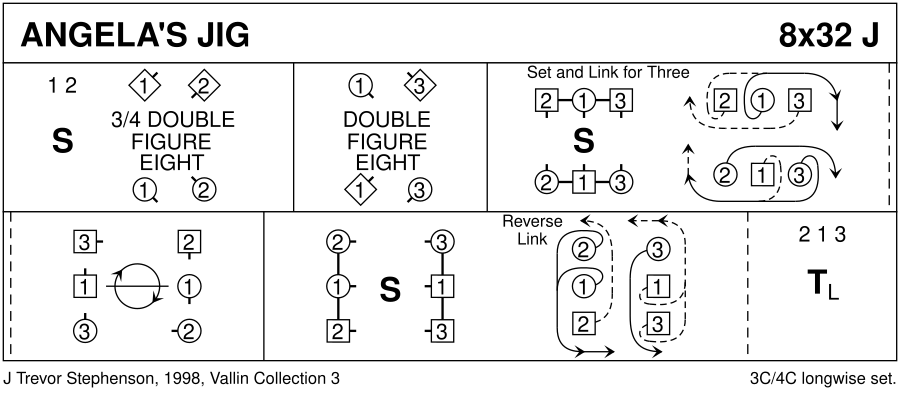 ANGELA'S JIG

8x32 J

1 2

S

1 2

3/4 DOUBLE FIGURE EIGHT

1 2

1 3

DOUBLE FIGURE EIGHT

1 3

Set and Link for Three

2 1 3

S

2 1 3

2 1 3

2 1 3

3 2

1 1

3 2

2 3

1 S 1

2 3

Reverse Link

2 3

1 1

2 3

2 1 3

$T_L$

J Trevor Stephenson, 1998, Vallin Collection 3

3C/4C longwise set.