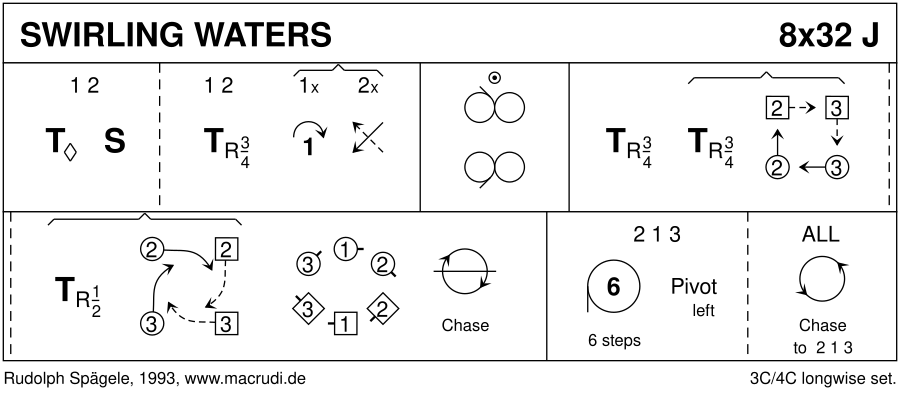 SWIRLING WATERS

8x32 J

1 2

T S

1 2

$T_{R\frac{3}{4}}$

1x 2x

1

$T_{R\frac{3}{4}}$ $T_{R\frac{3}{4}}$

2 3

2 3

$T_{R\frac{1}{2}}$

2 2

3 3

3 1 2

3 1 2

Chase

2 1 3

6

Pivot left

6 steps

ALL

Chase to 2 1 3

Rudolph Spägele, 1993, www.macrudi.de

3C/4C longwise set.