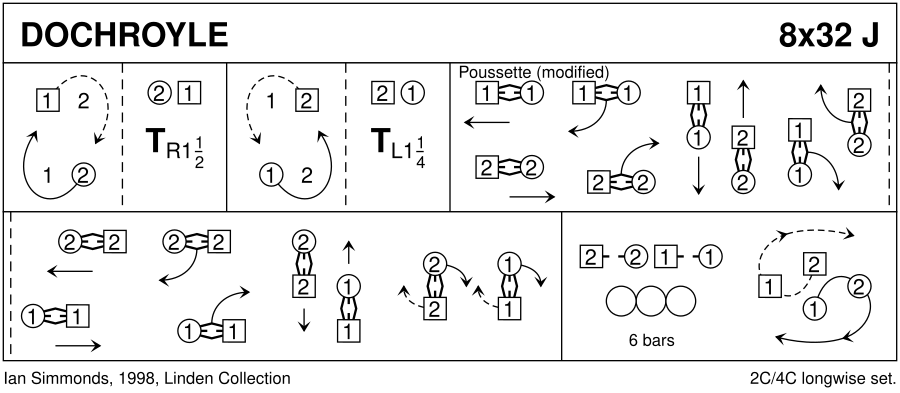 DOCHROYLE 8x32 J

1 2
1 2

2 1
$T_{R1\frac{1}{2}}$

1 2
1 2

2 1
$T_{L1\frac{1}{4}}$

Poussette (modified)
1 1
2 2
1 1
2 2
1 1
2 2
2 2
1 1

2 2
1 1
2 2
1 1
2 2
1 1
2 2
1 1

2 2 1 1
6 bars
1 2
1 2

Ian Simmonds, 1998, Linden Collection
2C/4C longwise set.