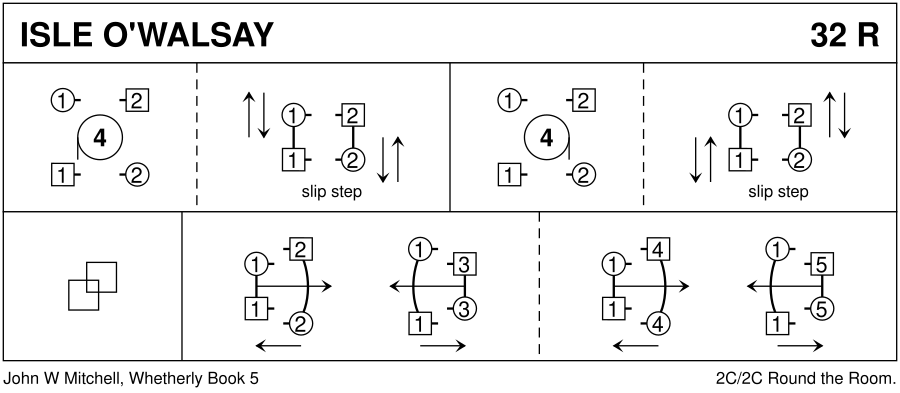 ISLE O'WALSAY

32 R

1 2 4 1 2

1 2 1 2 slip step

1 2 4 1 2

1 2 1 2 slip step

1 2 1 2

1 3 1 3

1 4 1 4

1 5 1 5

John W Mitchell, Whetherly Book 5

2C/2C Round the Room.