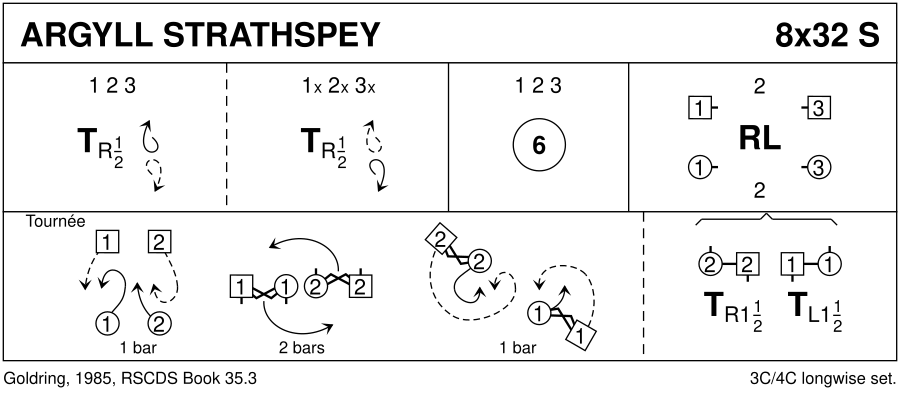 ARGYLL STRATHSPEY

8x32 S

1 2 3

$T_{R\frac{1}{2}}$

1x 2x 3x

$T_{R\frac{1}{2}}$

1 2 3

6

2

1

3

RL

1

3

2

Tournée

1

2

1

2

1 bar

1

1

2

2

2 bars

2

2

1

1

1 bar

2

2

1

1

$T_{R1\frac{1}{2}}$

$T_{L1\frac{1}{2}}$

Goldring, 1985, RSCDS Book 35.3

3C/4C longwise set.