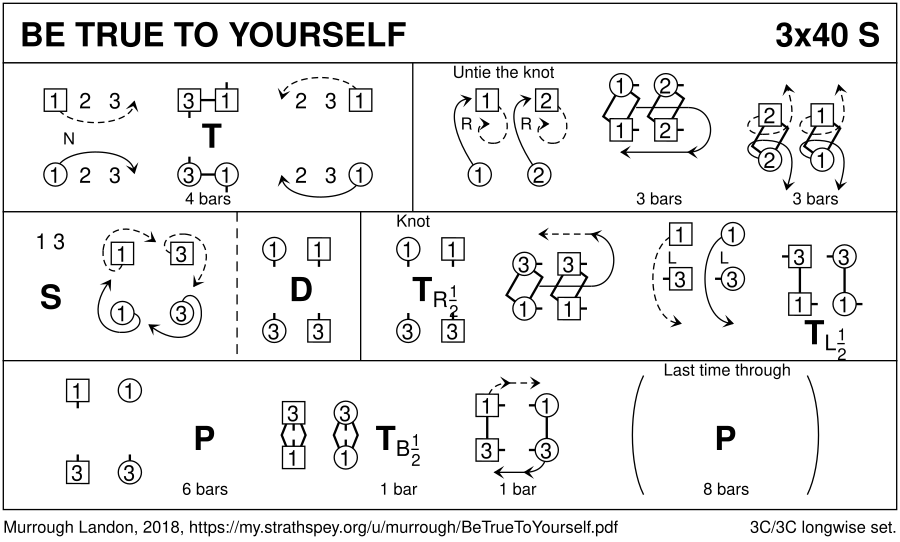 BE TRUE TO YOURSELF

3x40 S

1 2 3

N

1 2 3

3 1

T

3 1

4 bars

2 3 1

2 3 1

Untie the knot

1 2

R R

1 2

1 2

1 2

3 bars

2 1

2 1

3 bars

1 3

S

1 3

1 3

1 1

D

3 3

Knot

1 1

$T_{R\frac{1}{2}}$

3 3

3 3

1 1

1 1

L L

3 3

3 3

1 1

$T_{L\frac{1}{2}}$

1 1

3 3

P

6 bars

3 3

1 1

$T_{B\frac{1}{2}}$

1 bar

1 1

3 3

1 bar

Last time through

P

8 bars

Murrough Landon, 2018, https://my.strathspey.org/u/murrough/BeTrueToYourself.pdf

3C/3C longwise set.