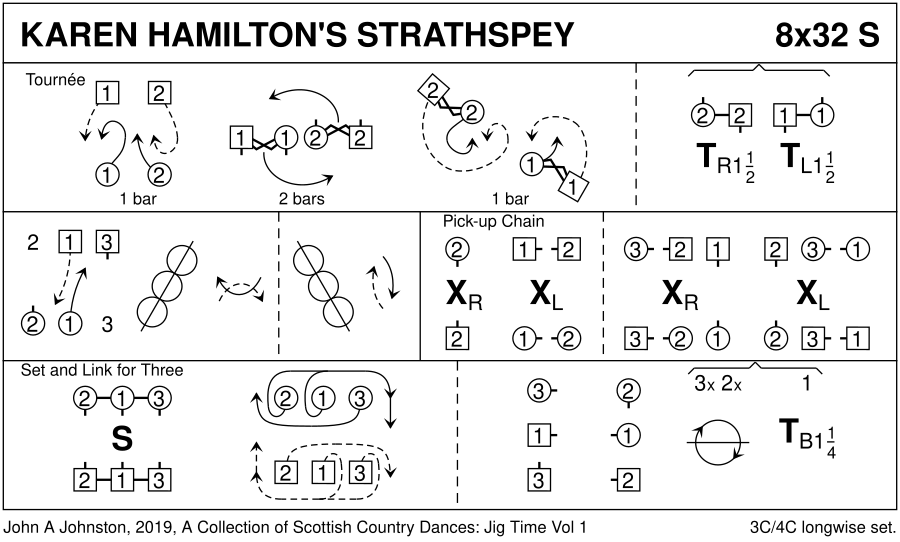 KAREN HAMILTON'S STRATHSPEY 8x32 S

Tournée

1 2

1 2

1 bar

1 1 2 2

2 bars

2 2

1 1

1 bar

2 2 1 1

$T_{R1\frac{1}{2}}$ $T_{L1\frac{1}{2}}$

2 1 3

2 1 3

Pick-up Chain

2 1 2

$X_R$ $X_L$

2 1 2

3 2 1 2 3 1

$X_R$ $X_L$

3 2 1 2 3 1

Set and Link for Three

2 1 3

S

2 1 3

2 1 3

2 1 3

3 2

1 1

3 2

3x 2x 1

$T_{B1\frac{1}{4}}$

John A Johnston, 2019, A Collection of Scottish Country Dances: Jig Time Vol 1

3C/4C longwise set.