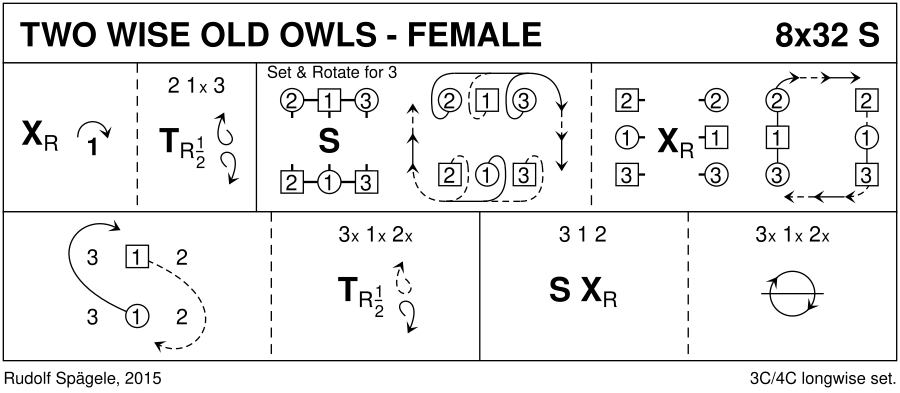 TWO WISE OLD OWLS - FEMALE

8x32 S

$X_R$ 1

2 1x 3

$T_{R\frac{1}{2}}$

Set & Rotate for 3

2 1 3

S

2 1 3

2 1 3

2 1 3

2 2

1 $X_R$ 1

3 3

2 2

1 1

3 3

3 1 2

3 1 2

3x 1x 2x

$T_{R\frac{1}{2}}$

3 1 2

S $X_R$

3x 1x 2x

Rudolf Spägele, 2015

3C/4C longwise set.