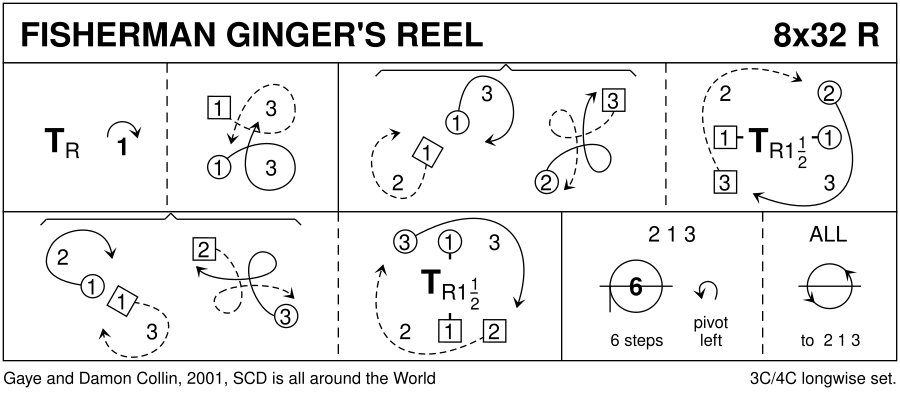 FISHERMAN GINGER'S REEL

8x32 R

$T_R$ 1

1 3 1 3

3 1 1 2 3 2

2 2 1 $T_{R1\frac{1}{2}}$ 1 3 3

2 1 1 3 2 3

3 1 3 $T_{R1\frac{1}{2}}$ 2 1 2

2 1 3

6

6 steps

pivot left

ALL

to 2 1 3

Gaye and Damon Collin, 2001, SCD is all around the World

3C/4C longwise set.