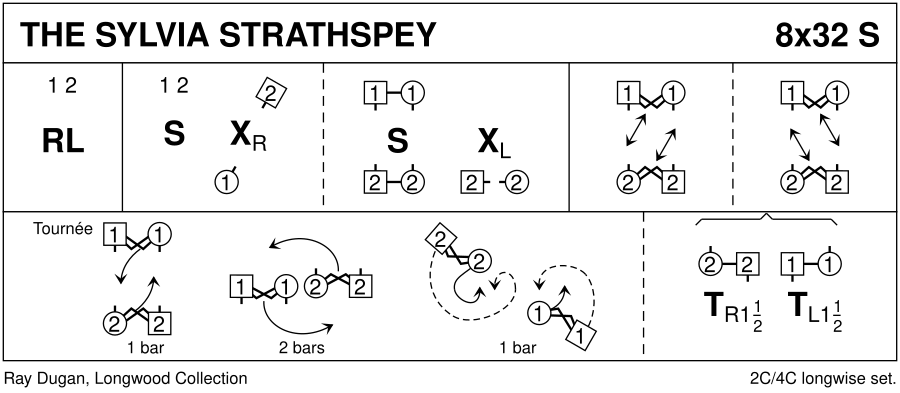 THE SYLVIA STRATHSPEY

8x32 S

1 2

RL

1 2

S

$X_R$

2

1

1 1

S

$X_L$

2 2

2 2

1 1

2 2

1 1

2 2

Tournée

1 1

2 2

1 bar

1 1 2 2

2 bars

2 2

1 1

1 bar

2 2 1 1

$T_{R1\frac{1}{2}}$

$T_{L1\frac{1}{2}}$

Ray Dugan, Longwood Collection

2C/4C longwise set.