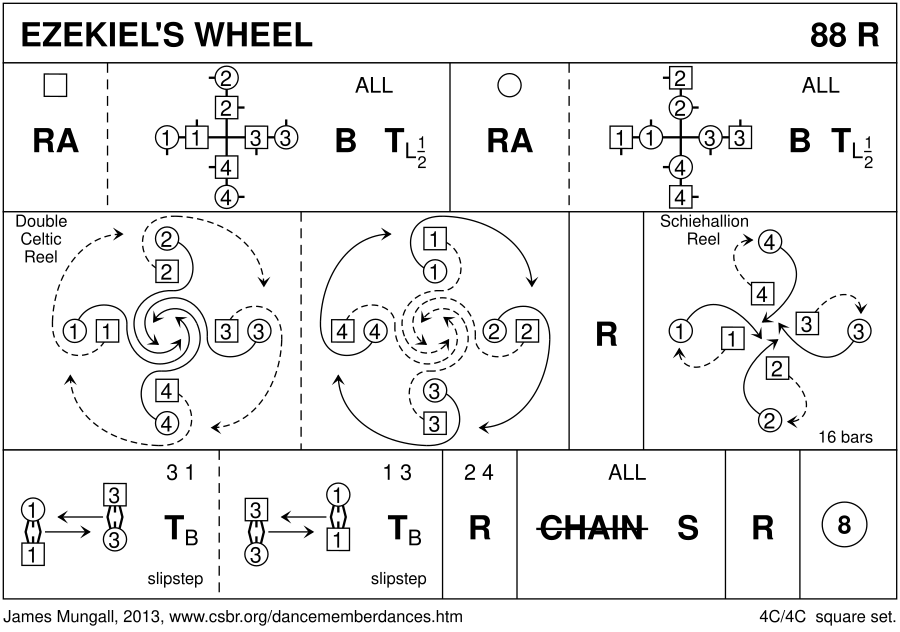 EZEKIEL'S WHEEL 88 R

RA

2
2
1 1 3 3
4
4

ALL

B $T_{L\frac{1}{2}}$

RA

2
2
1 1 3 3
4
4

ALL

B $T_{L\frac{1}{2}}$

Double Celtic Reel

2
2
1 1 3 3
4
4

1
1
4 4 2 2
3
3

R

Schiehallion Reel

4
4
1 1 3 3
2
2

16 bars

3 1

1
1
3
3

$T_B$

slipstep

1 3

3
3
1
1

$T_B$

slipstep

2 4

R

ALL

CHAIN S

R

8

James Mungall, 2013, www.csbr.org/dancememberdances.htm

4C/4C square set.