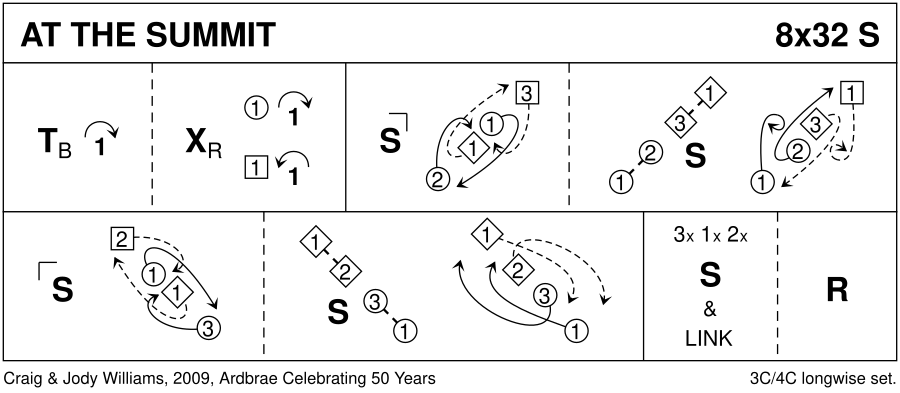 AT THE SUMMIT

8x32 S

$T_B$ 1

$X_R$ 1 1 1 1

S 3 1 1 2

1 3 2 1 S

1 3 2 1

S 2 1 1 3

1 2 S 3 1

1 2 3 1

3x 1x 2x

S & LINK

R

Craig & Jody Williams, 2009, Ardbrae Celebrating 50 Years

3C/4C longwise set.