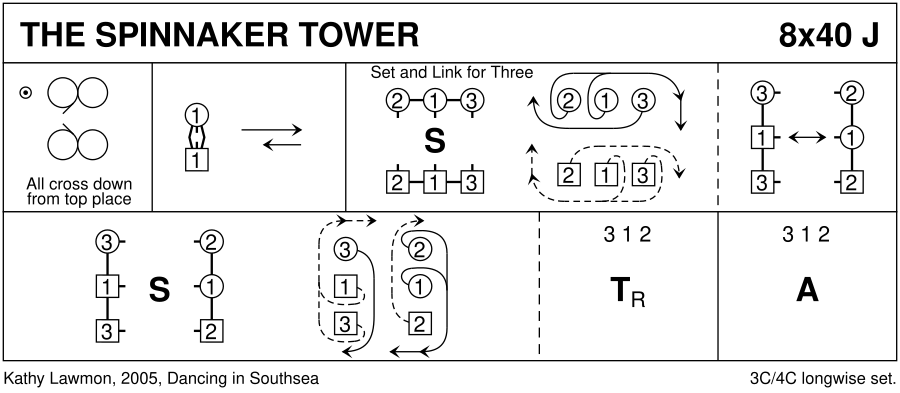 THE SPINNAKER TOWER
8x40 J

All cross down from top place

1
1

Set and Link for Three
2 1 3
S
2 1 3

2 1 3
2 1 3

3 2
1 1
3 2

3 2
1 S 1
3 2

3 2
1 1
3 2

3 1 2
$T_R$

3 1 2
A

Kathy Lawmon, 2005, Dancing in Southsea
3C/4C longwise set.