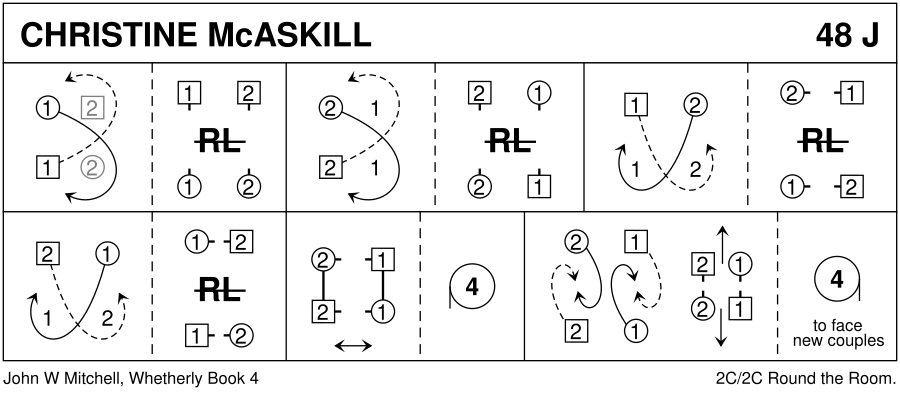 CHRISTINE McASKILL 48 J

1 2
1 2

1 2
RL
1 2

2 1
2 1

2 1
RL
2 1

1 2
1 2

2 1
RL
1 2

2 1
1 2

1 2
RL
1 2

2 1
2 1

4

2 1
2 1

2 1
2 1

4
to face new couples

John W Mitchell, Whetherly Book 4

2C/2C Round the Room.